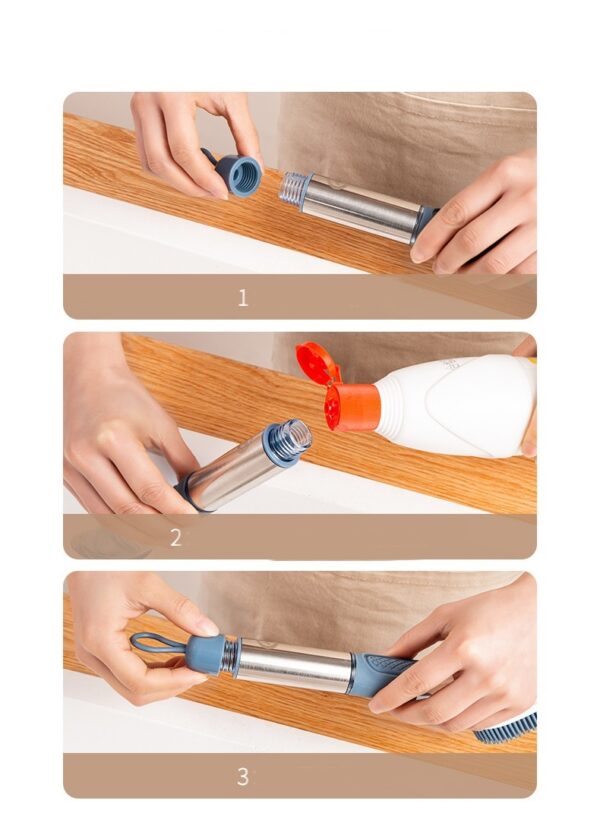 1

2

3