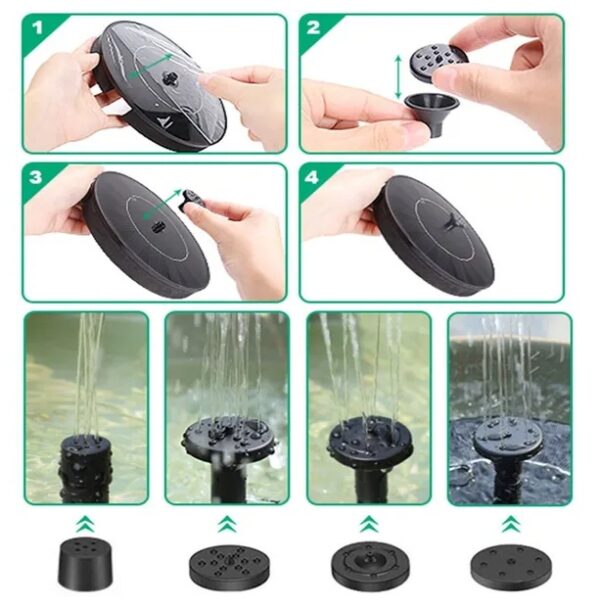 1

2

3

4